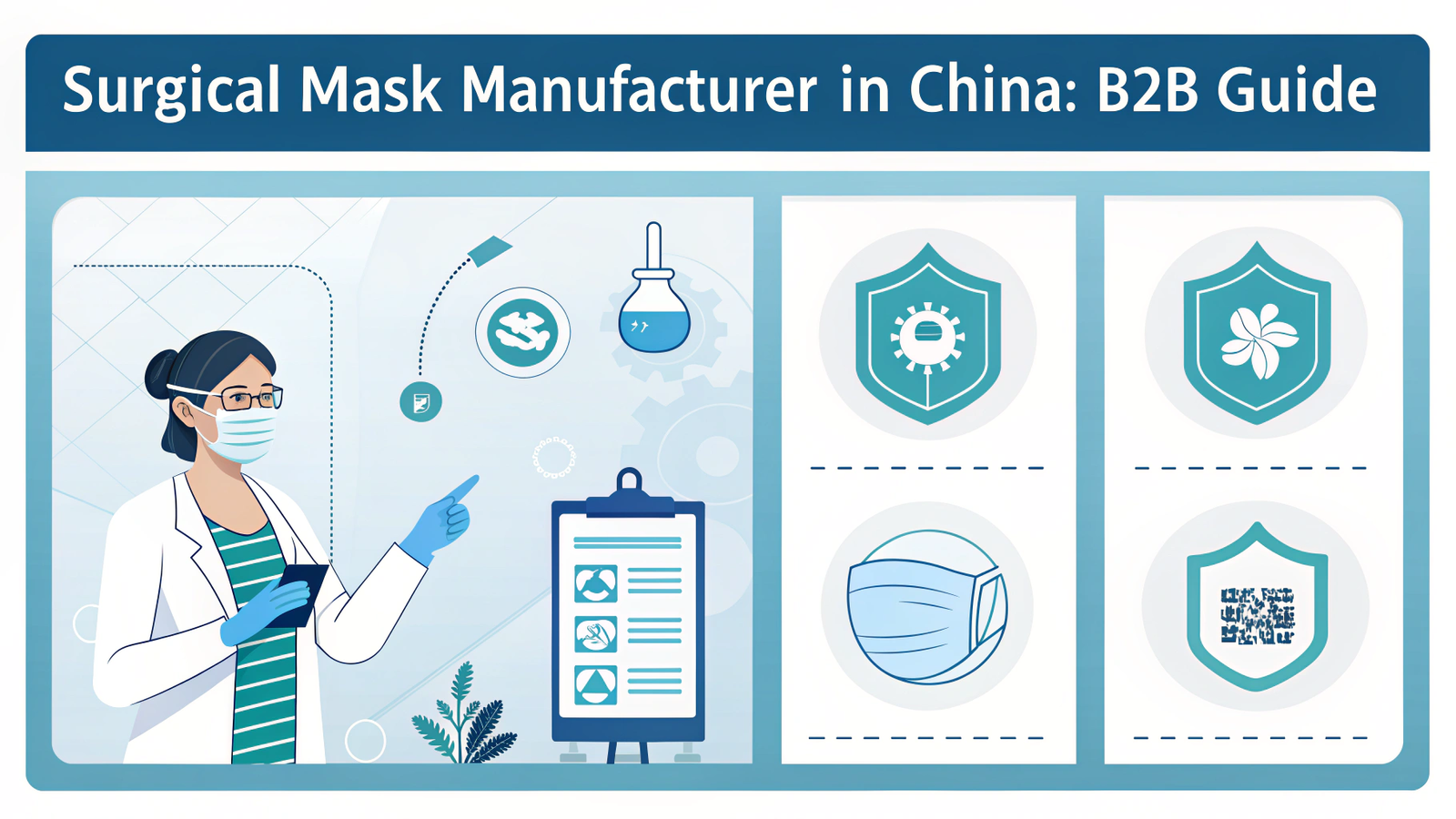 Surgical Mask Manufacturer in China: B2B Guide